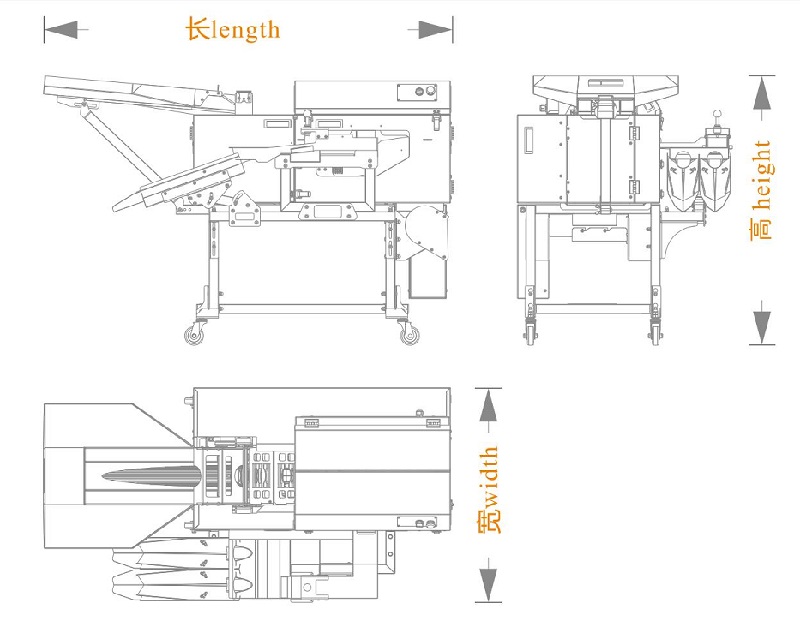 长length

高 height

宽width