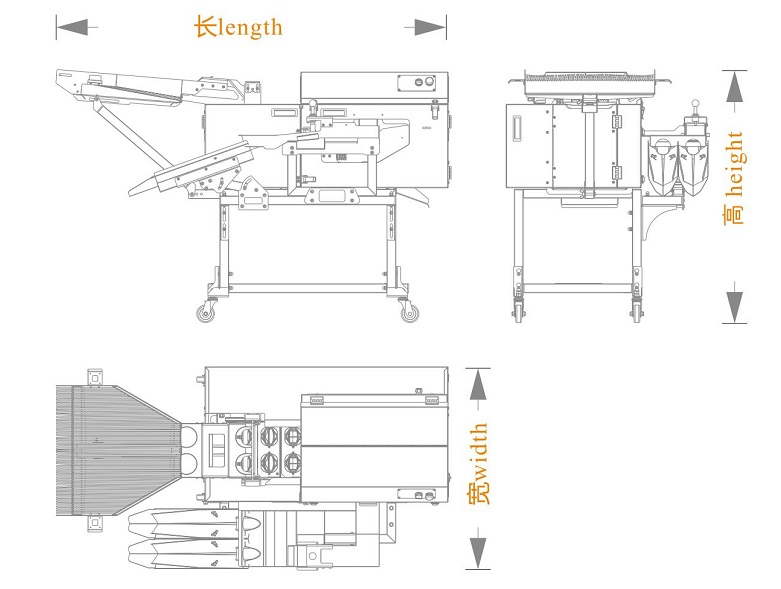 长length

高 height

宽width