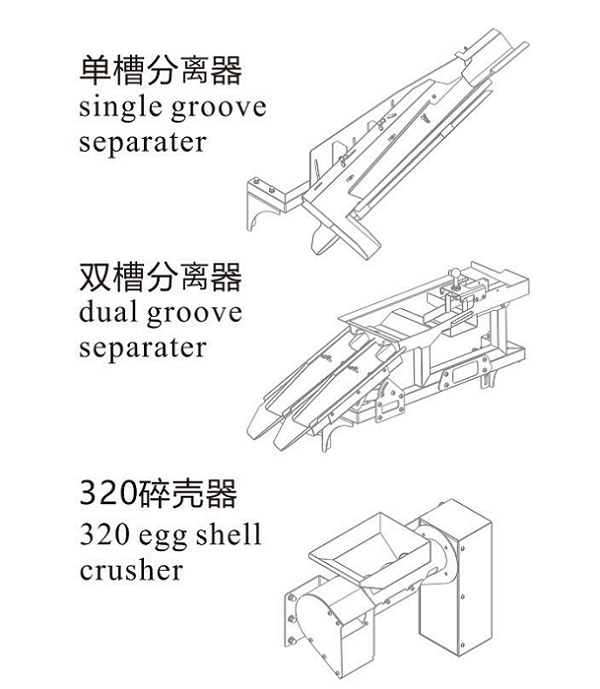 单槽分离器
single groove separater

双槽分离器
dual groove separater

320碎壳器
320 egg shell crusher