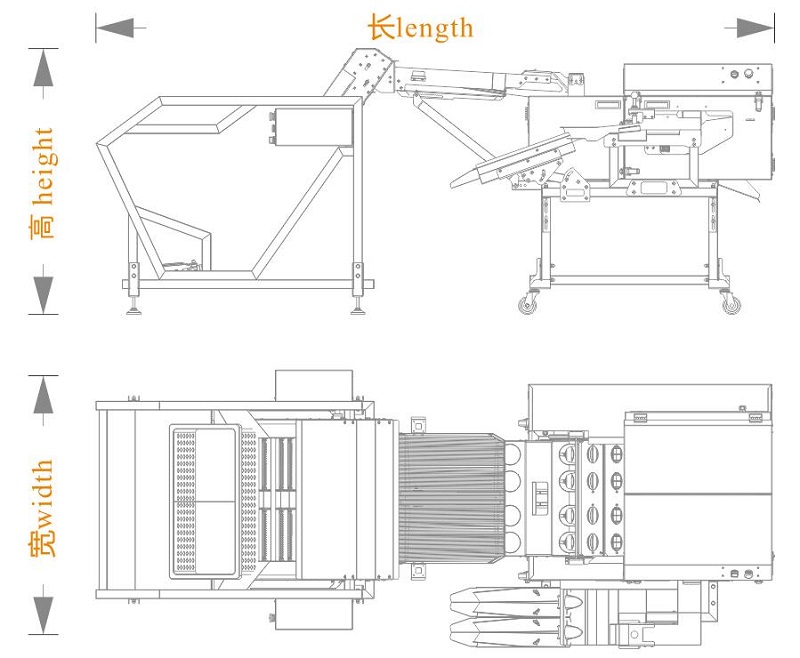 长length

高 height

宽width